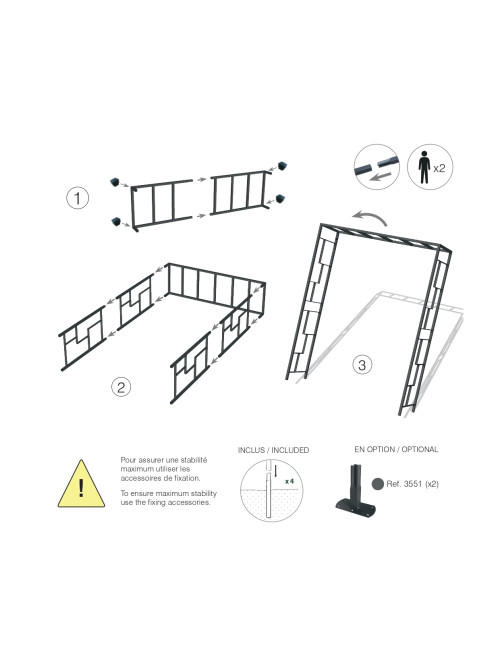 x2

1

2

3

!

Pour assurer une stabilité maximum utiliser les accessoires de fixation.

To ensure maximum stability use the fixing accessories.

INCLUS / INCLUDED

x 4

EN OPTION / OPTIONAL

Ref. 3551 (x2)